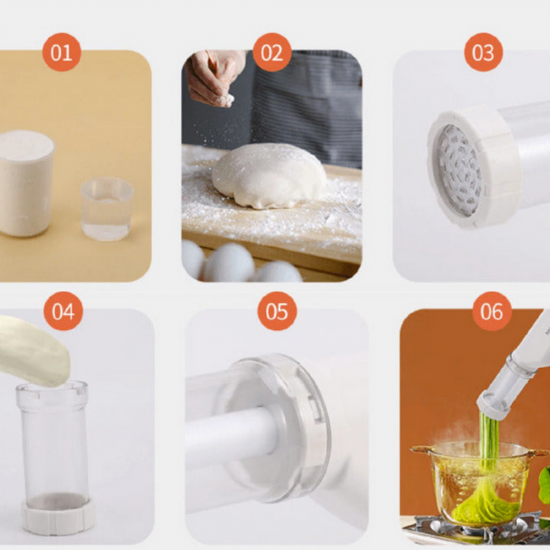 01
02
03
04
05
06