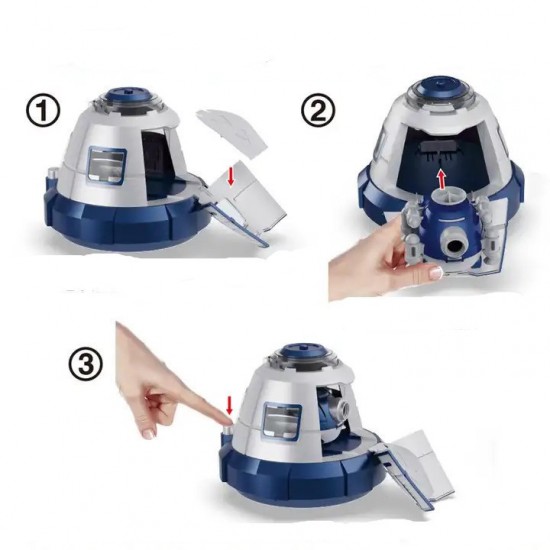 ①

②

③