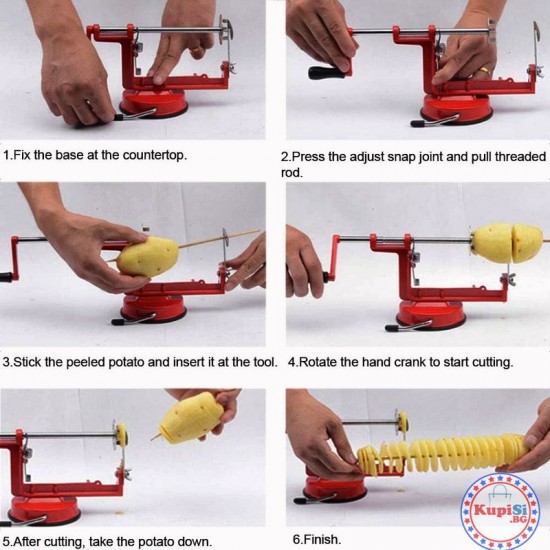 1.Fix the base at the countertop.

2.Press the adjust snap joint and pull threaded rod.

3.Stick the peeled potato and insert it at the tool.

4.Rotate the hand crank to start cutting.

5.After cutting, take the potato down.

6.Finish.

KupiSi .BG