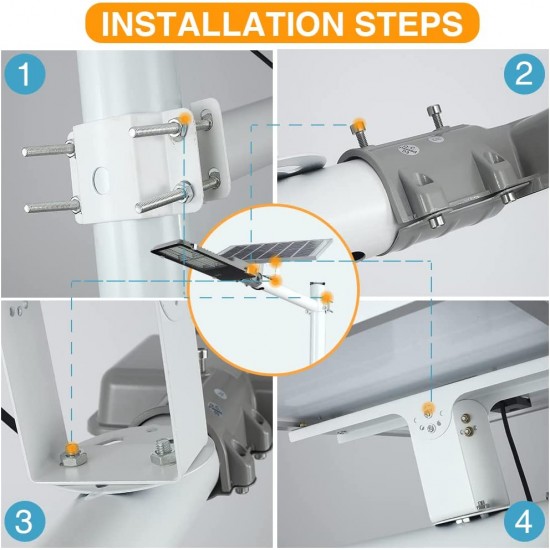 INSTALLATION STEPS

1

2

3

4