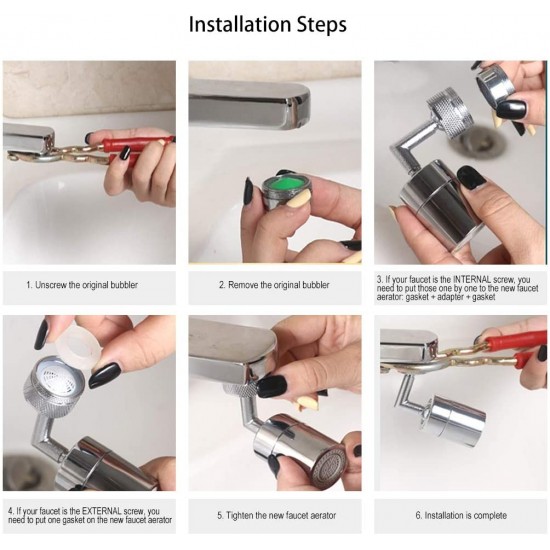 Installation Steps

1. Unscrew the original bubbler

2. Remove the original bubbler

3. If your faucet is the INTERNAL screw, you need to put those one by one to the new faucet aerator: gasket + adapter + gasket

4. If your faucet is the EXTERNAL screw, you need to put one gasket on the new faucet aerator

5. Tighten the new faucet aerator

6. Installation is complete