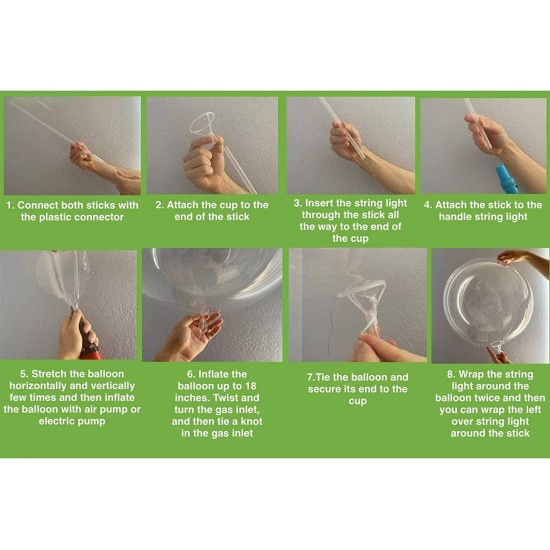 1. Connect both sticks with the plastic connector

2. Attach the cup to the end of the stick

3. Insert the string light through the stick all the way to the end of the cup

4. Attach the stick to the handle string light

5. Stretch the balloon horizontally and vertically few times and then inflate the balloon with air pump or electric pump

6. Inflate the balloon up to 18 inches. Twist and turn the gas inlet, and then tie a knot in the gas inlet

7.Tie the balloon and secure its end to the cup

8. Wrap the string light around the balloon twice and then you can wrap the left over string light around the stick