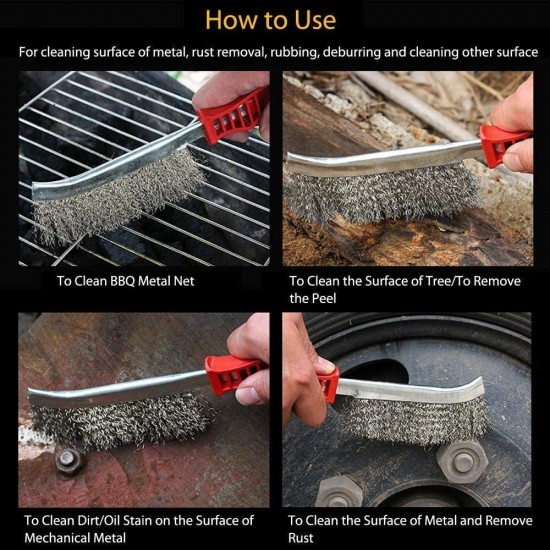 How to Use

For cleaning surface of metal, rust removal, rubbing, deburring and cleaning other surface

To Clean BBQ Metal Net

To Clean the Surface of Tree/To Remove the Peel

To Clean Dirt/Oil Stain on the Surface of Mechanical Metal

To Clean the Surface of Metal and Remove Rust