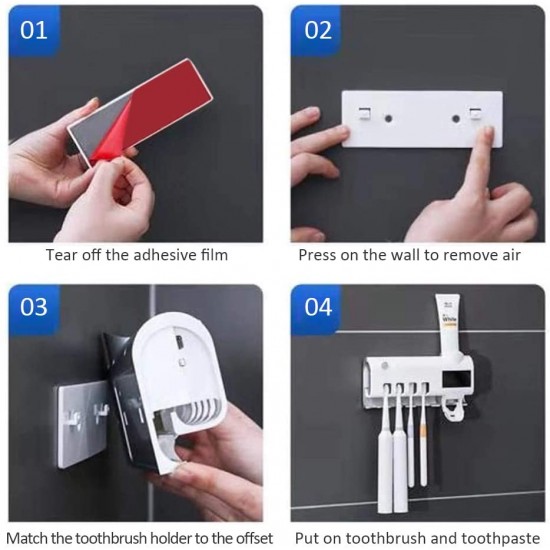 01

Tear off the adhesive film

02

Press on the wall to remove air

03

Match the toothbrush holder to the offset

04

White

Put on toothbrush and toothpaste