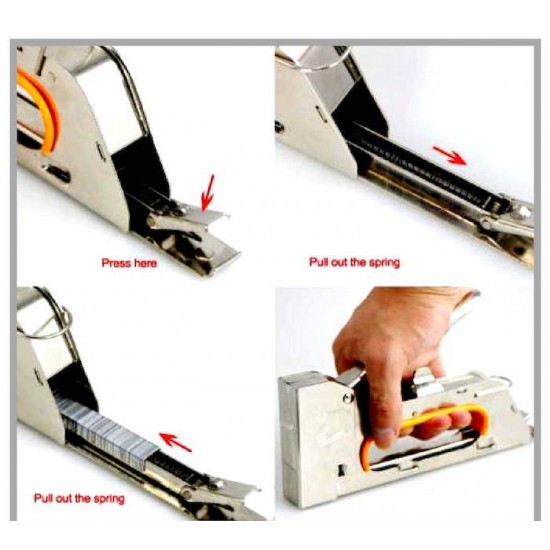 Press here

Pull out the spring

Pull out the spring