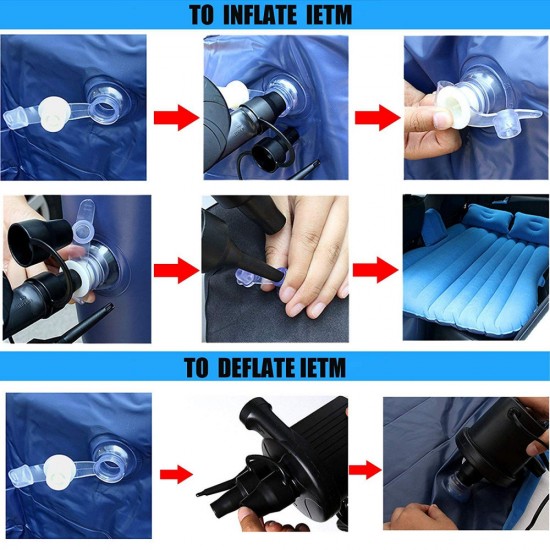 TO INFLATE IETM

TO DEFLATE IETM