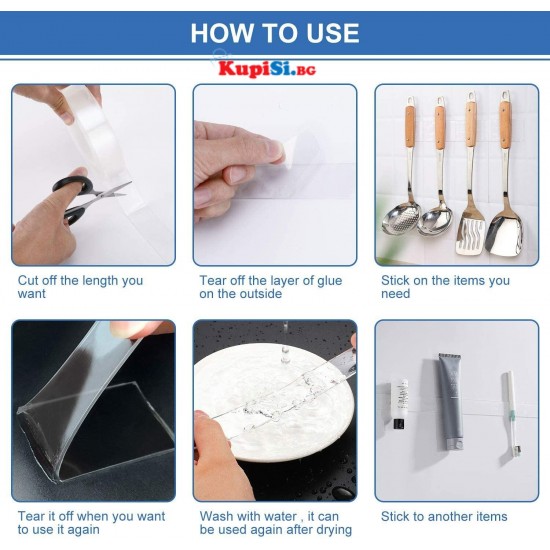 HOW TO USE

KupiSi.BG

Cut off the length you want

Tear off the layer of glue on the outside

Stick on the items you need

Tear it off when you want to use it again

Wash with water , it can be used again after drying

Stick to another items